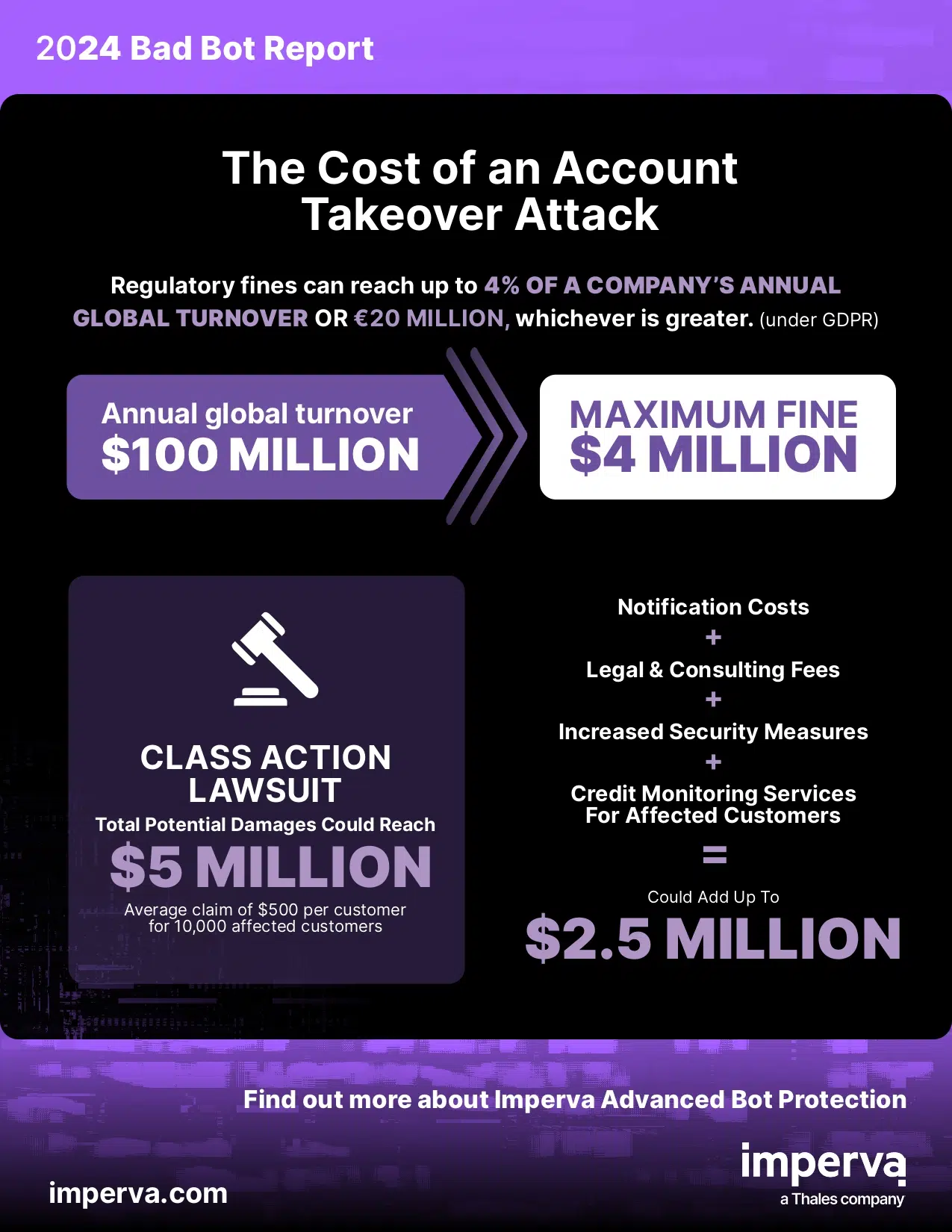 2024 Bad Bot Report

The Cost of an Account Takeover Attack

Regulatory fines can reach up to 4% OF A COMPANY'S ANNUAL GLOBAL TURNOVER OR €20 MILLION, whichever is greater. (under GDPR)

Annual global turnover
$100 MILLION

MAXIMUM FINE
$4 MILLION

CLASS ACTION LAWSUIT
Total Potential Damages Could Reach
$5 MILLION
Average claim of $500 per customer for 10,000 affected customers

Notification Costs
+
Legal & Consulting Fees
+
Increased Security Measures
+
Credit Monitoring Services For Affected Customers
=
Could Add Up To
$2.5 MILLION

Find out more about Imperva Advanced Bot Protection

imperva.com

imperva
a Thales company