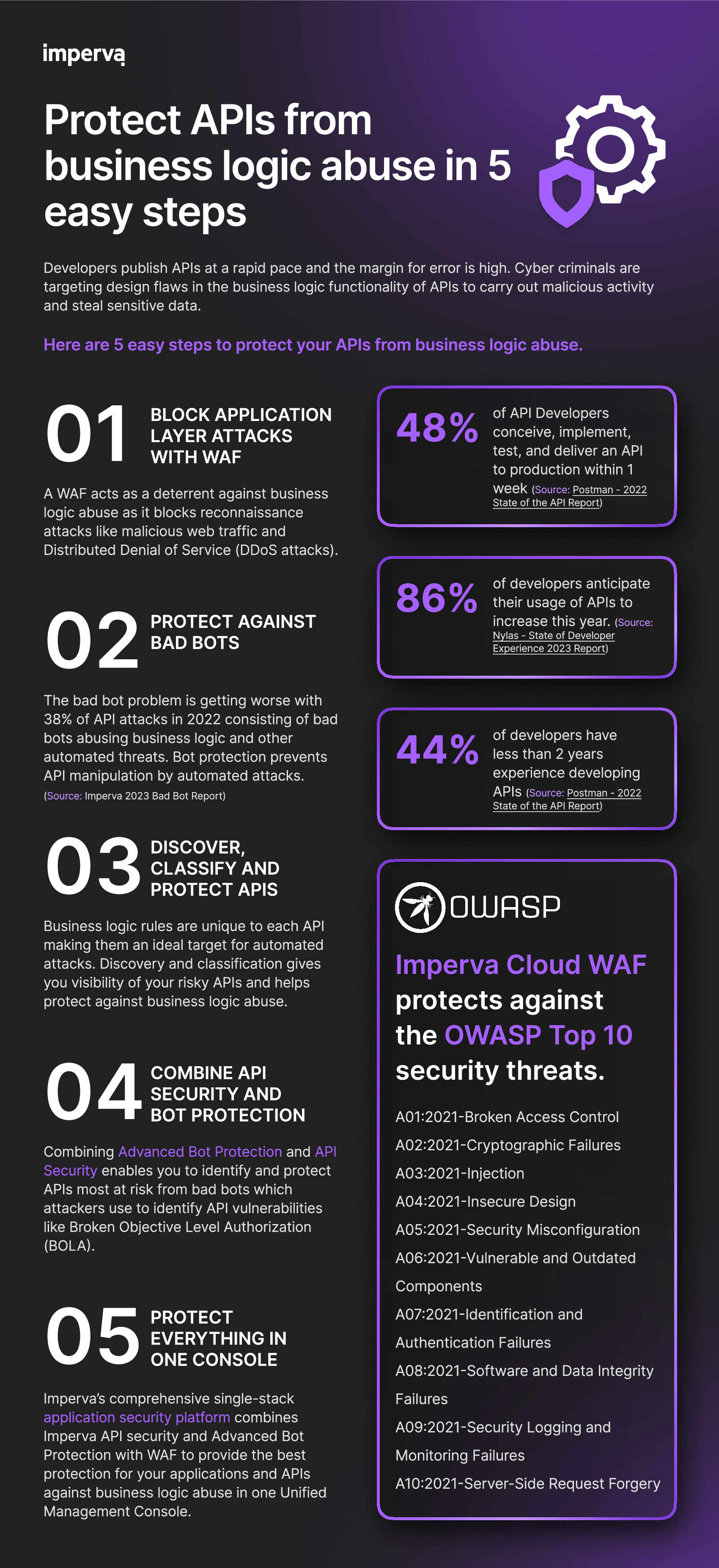 imperva

Protect APIs from business logic abuse in 5 easy steps

Developers publish APIs at a rapid pace and the margin for error is high. Cyber criminals are targeting design flaws in the business logic functionality of APIs to carry out malicious activity and steal sensitive data.

Here are 5 easy steps to protect your APIs from business logic abuse.

01 BLOCK APPLICATION LAYER ATTACKS WITH WAF

A WAF acts as a deterrent against business logic abuse as it blocks reconnaissance attacks like malicious web traffic and Distributed Denial of Service (DDoS attacks).

02 PROTECT AGAINST BAD BOTS

The bad bot problem is getting worse with 38% of API attacks in 2022 consisting of bad bots abusing business logic and other automated threats. Bot protection prevents API manipulation by automated attacks. (Source: Imperva 2023 Bad Bot Report)

03 DISCOVER, CLASSIFY AND PROTECT APIS

Business logic rules are unique to each API making them an ideal target for automated attacks. Discovery and classification gives you visibility of your risky APIs and helps protect against business logic abuse.

04 COMBINE API SECURITY AND BOT PROTECTION

Combining Advanced Bot Protection and API Security enables you to identify and protect APIs most at risk from bad bots which attackers use to identify API vulnerabilities like Broken Objective Level Authorization (BOLA).

05 PROTECT EVERYTHING IN ONE CONSOLE

Imperva's comprehensive single-stack application security platform combines Imperva API security and Advanced Bot Protection with WAF to provide the best protection for your applications and APIs against business logic abuse in one Unified Management Console.

48% of API Developers conceive, implement, test, and deliver an API to production within 1 week (Source: Postman - 2022 State of the API Report)

86% of developers anticipate their usage of APIs to increase this year. (Source: Nylas - State of Developer Experience 2023 Report)

44% of developers have less than 2 years experience developing APIs (Source: Postman - 2022 State of the API Report)

OWASP

Imperva Cloud WAF protects against the OWASP Top 10 security threats.

A01:2021-Broken Access Control
A02:2021-Cryptographic Failures
A03:2021-Injection
A04:2021-Insecure Design
A05:2021-Security Misconfiguration
A06:2021-Vulnerable and Outdated Components
A07:2021-Identification and Authentication Failures
A08:2021-Software and Data Integrity Failures
A09:2021-Security Logging and Monitoring Failures
A10:2021-Server-Side Request Forgery