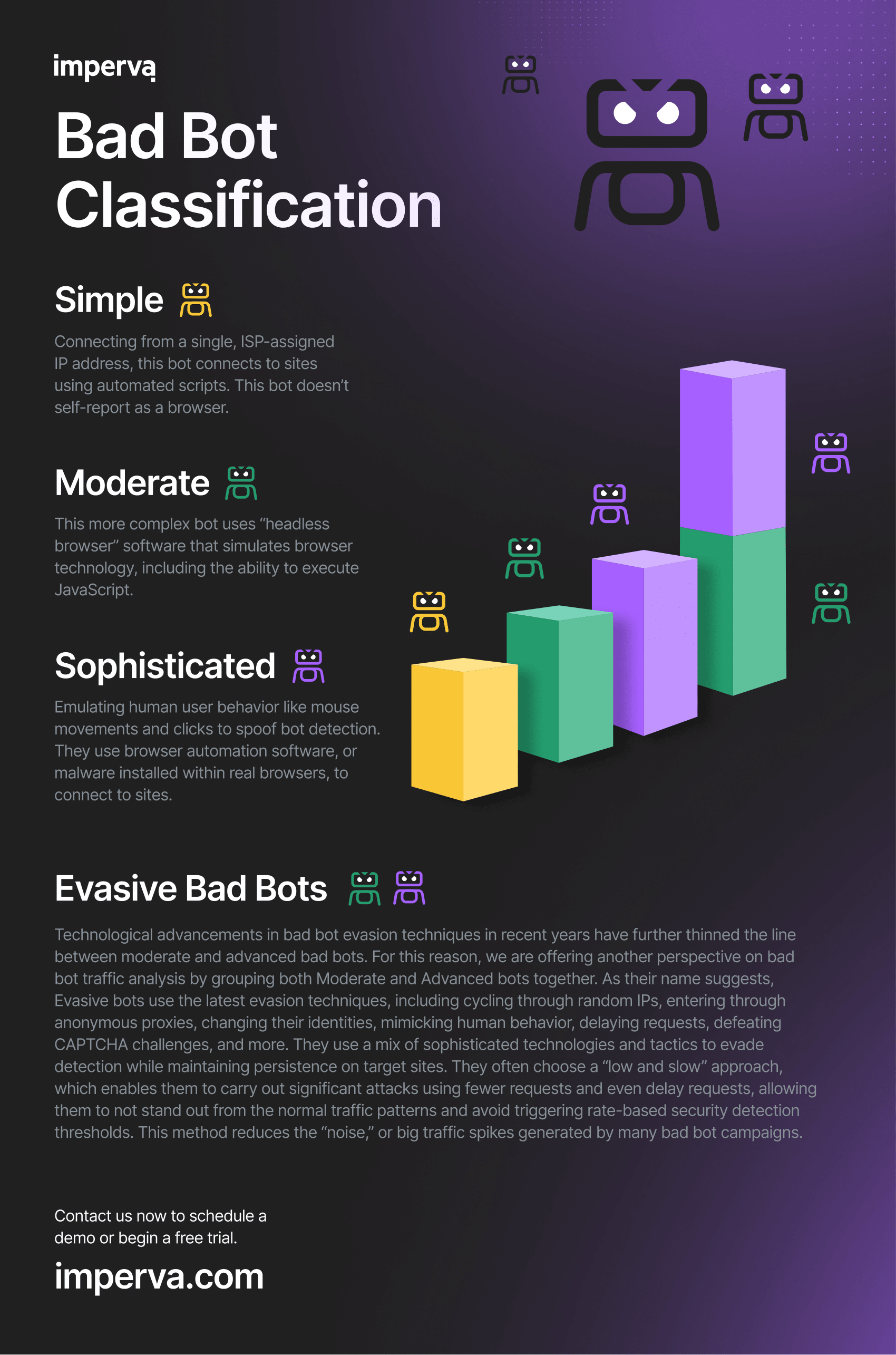 imperva

Bad Bot Classification

Simple

Connecting from a single, ISP-assigned IP address, this bot connects to sites using automated scripts. This bot doesn't self-report as a browser.

Moderate

This more complex bot uses "headless browser" software that simulates browser technology, including the ability to execute JavaScript.

Sophisticated

Emulating human user behavior like mouse movements and clicks to spoof bot detection. They use browser automation software, or malware installed within real browsers, to connect to sites.

Evasive Bad Bots

Technological advancements in bad bot evasion techniques in recent years have further thinned the line between moderate and advanced bad bots. For this reason, we are offering another perspective on bad bot traffic analysis by grouping both Moderate and Advanced bots together. As their name suggests, Evasive bots use the latest evasion techniques, including cycling through random IPs, entering through anonymous proxies, changing their identities, mimicking human behavior, delaying requests, defeating CAPTCHA challenges, and more. They use a mix of sophisticated technologies and tactics to evade detection while maintaining persistence on target sites. They often choose a "low and slow" approach, which enables them to carry out significant attacks using fewer requests and even delay requests, allowing them to not stand out from the normal traffic patterns and avoid triggering rate-based security detection thresholds. This method reduces the "noise," or big traffic spikes generated by many bad bot campaigns.

Contact us now to schedule a demo or begin a free trial.

imperva.com