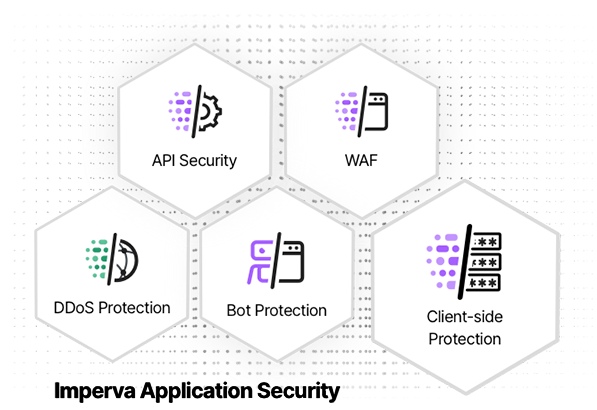 API Security

WAF

DDoS Protection

Bot Protection

Client-side Protection

Imperva Application Security