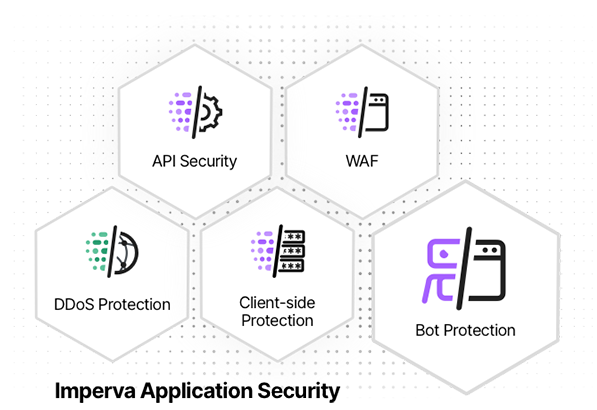 API Security

WAF

DDoS Protection

Client-side Protection

Bot Protection

Imperva Application Security