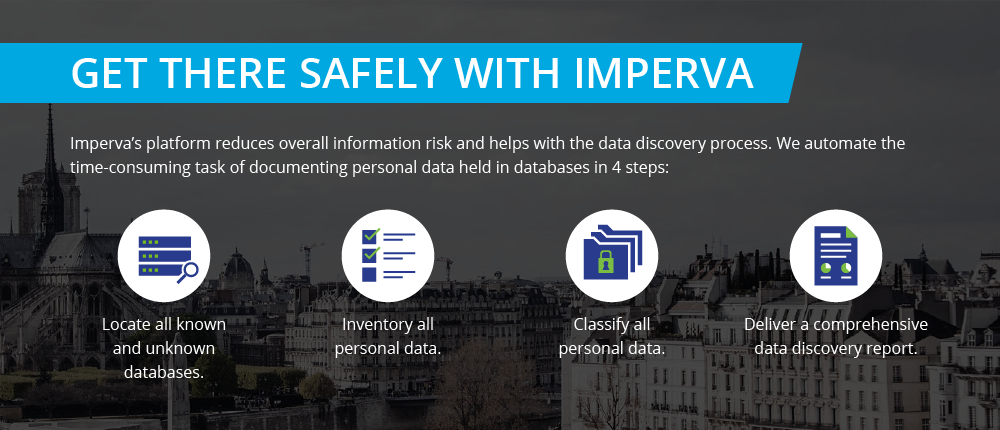 GET THERE SAFELY WITH IMPERVA

Imperva's platform reduces overall information risk and helps with the data discovery process. We automate the time-consuming task of documenting personal data held in databases in 4 steps:

Locate all known and unknown databases.

Inventory all personal data.

Classify all personal data.

Deliver a comprehensive data discovery report.