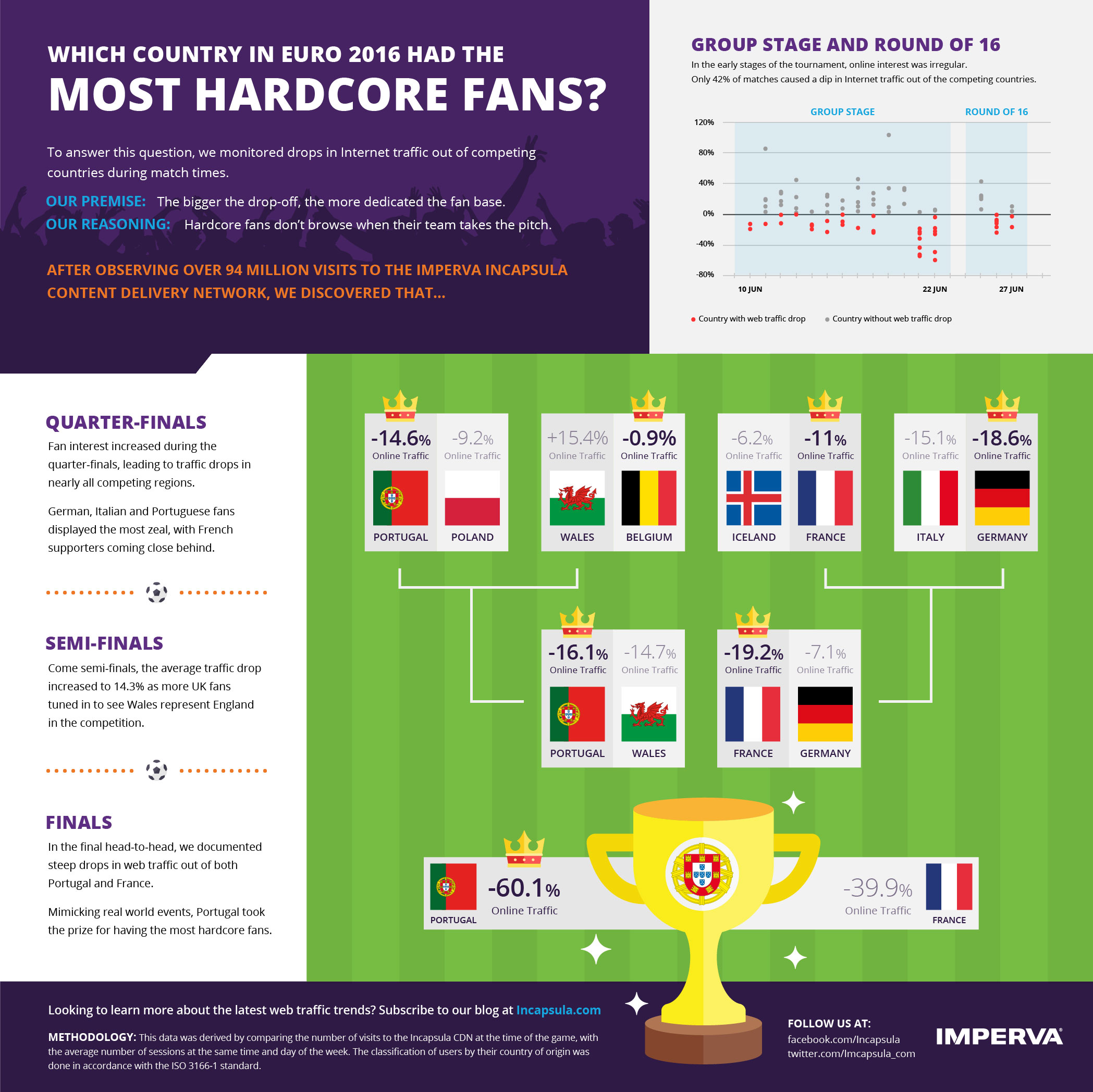 WHICH COUNTRY IN EURO 2016 HAD THE
MOST HARDCORE FANS?

To answer this question, we monitored drops in Internet traffic out of competing countries during match times.

OUR PREMISE: The bigger the drop-off, the more dedicated the fan base.
OUR REASONING: Hardcore fans don't browse when their team takes the pitch.

AFTER OBSERVING OVER 94 MILLION VISITS TO THE IMPERVA INCAPSULA CONTENT DELIVERY NETWORK, WE DISCOVERED THAT...

GROUP STAGE AND ROUND OF 16
In the early stages of the tournament, online interest was irregular.
Only 42% of matches caused a dip in Internet traffic out of the competing countries.

GROUP STAGE
ROUND OF 16
120%
80%
40%
0%
-40%
-80%
10 JUN
22 JUN
27 JUN
Country with web traffic drop
Country without web traffic drop

QUARTER-FINALS
Fan interest increased during the quarter-finals, leading to traffic drops in nearly all competing regions.

German, Italian and Portuguese fans displayed the most zeal, with French supporters coming close behind.

SEMI-FINALS
Come semi-finals, the average traffic drop increased to 14.3% as more UK fans tuned in to see Wales represent England in the competition.

FINALS
In the final head-to-head, we documented steep drops in web traffic out of both Portugal and France.

Mimicking real world events, Portugal took the prize for having the most hardcore fans.

-14.6% Online Traffic PORTUGAL
-9.2% Online Traffic POLAND
+15.4% Online Traffic WALES
-0.9% Online Traffic BELGIUM
-6.2% Online Traffic ICELAND
-11% Online Traffic FRANCE
-15.1% Online Traffic ITALY
-18.6% Online Traffic GERMANY

-16.1% Online Traffic PORTUGAL
-14.7% Online Traffic WALES
-19.2% Online Traffic FRANCE
-7.1% Online Traffic GERMANY

PORTUGAL -60.1% Online Traffic
-39.9% Online Traffic FRANCE

Looking to learn more about the latest web traffic trends? Subscribe to our blog at Incapsula.com

METHODOLOGY: This data was derived by comparing the number of visits to the Incapsula CDN at the time of the game, with the average number of sessions at the same time and day of the week. The classification of users by their country of origin was done in accordance with the ISO 3166-1 standard.

FOLLOW US AT:
facebook.com/Incapsula
twitter.com/Imcapsula_com

IMPERVA