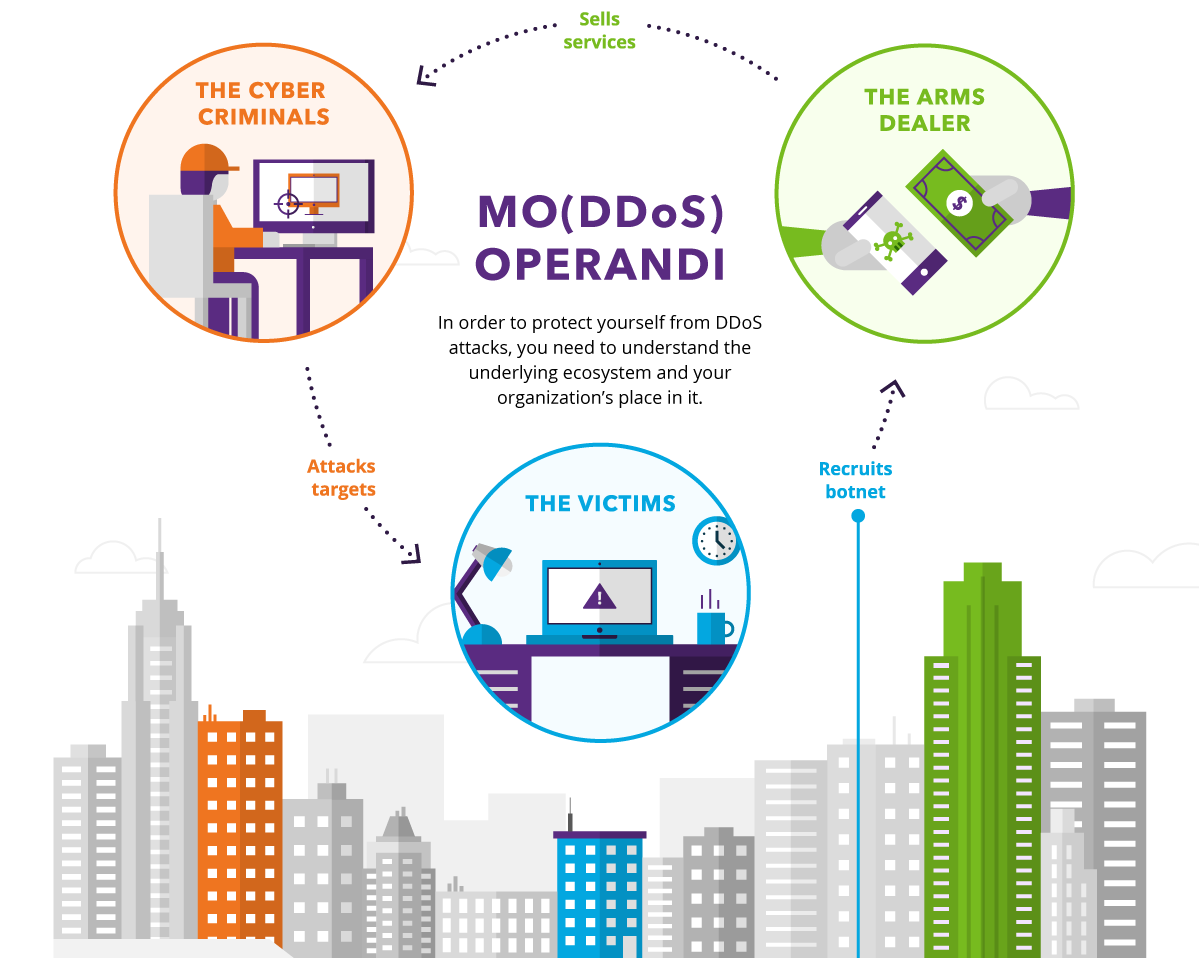 Sells services

THE CYBER CRIMINALS

THE ARMS DEALER

MO(DDoS) OPERANDI

In order to protect yourself from DDoS attacks, you need to understand the underlying ecosystem and your organization's place in it.

Attacks targets

Recruits botnet

THE VICTIMS