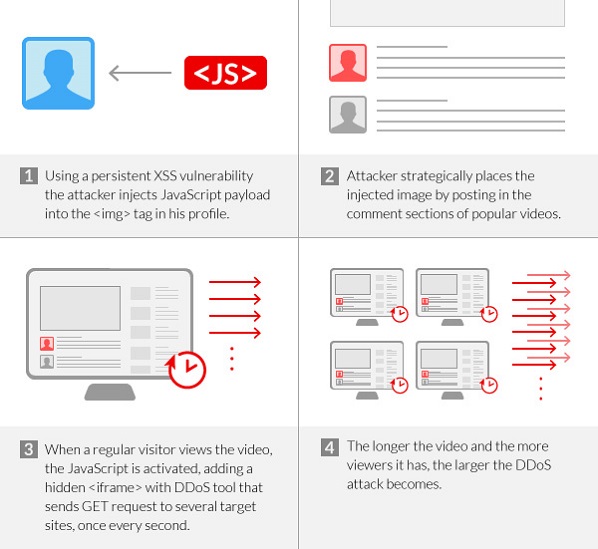 <JS>

1 Using a persistent XSS vulnerability the attacker injects JavaScript payload into the <img> tag in his profile.

2 Attacker strategically places the injected image by posting in the comment sections of popular videos.

3 When a regular visitor views the video, the JavaScript is activated, adding a hidden <iframe> with DDoS tool that sends GET request to several target sites, once every second.

4 The longer the video and the more viewers it has, the larger the DDoS attack becomes.